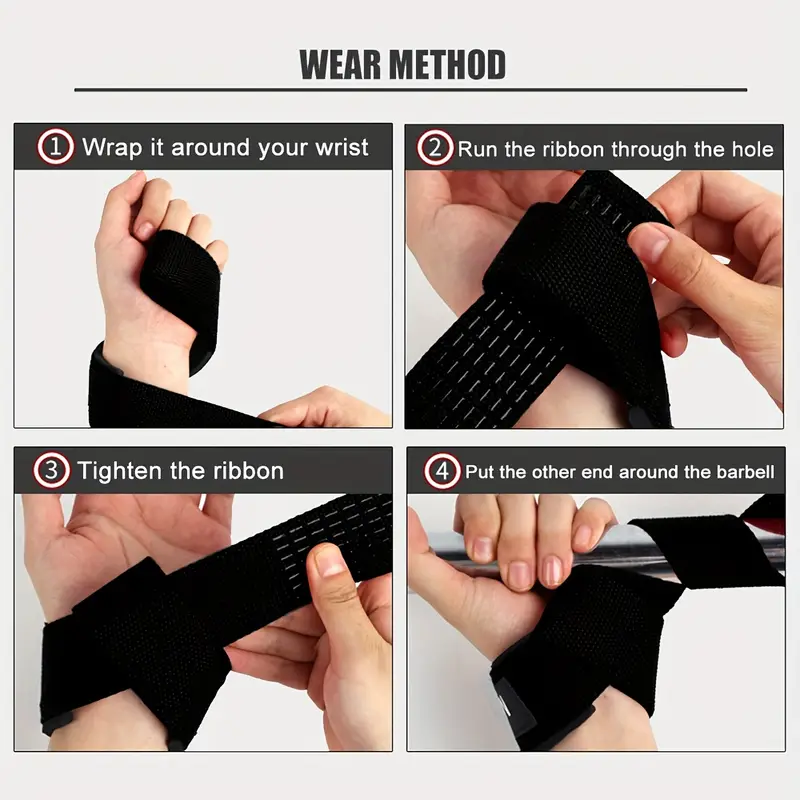 WEAR METHOD

1 Wrap it around your wrist

2 Run the ribbon through the hole

3 Tighten the ribbon

4 Put the other end around the barbell